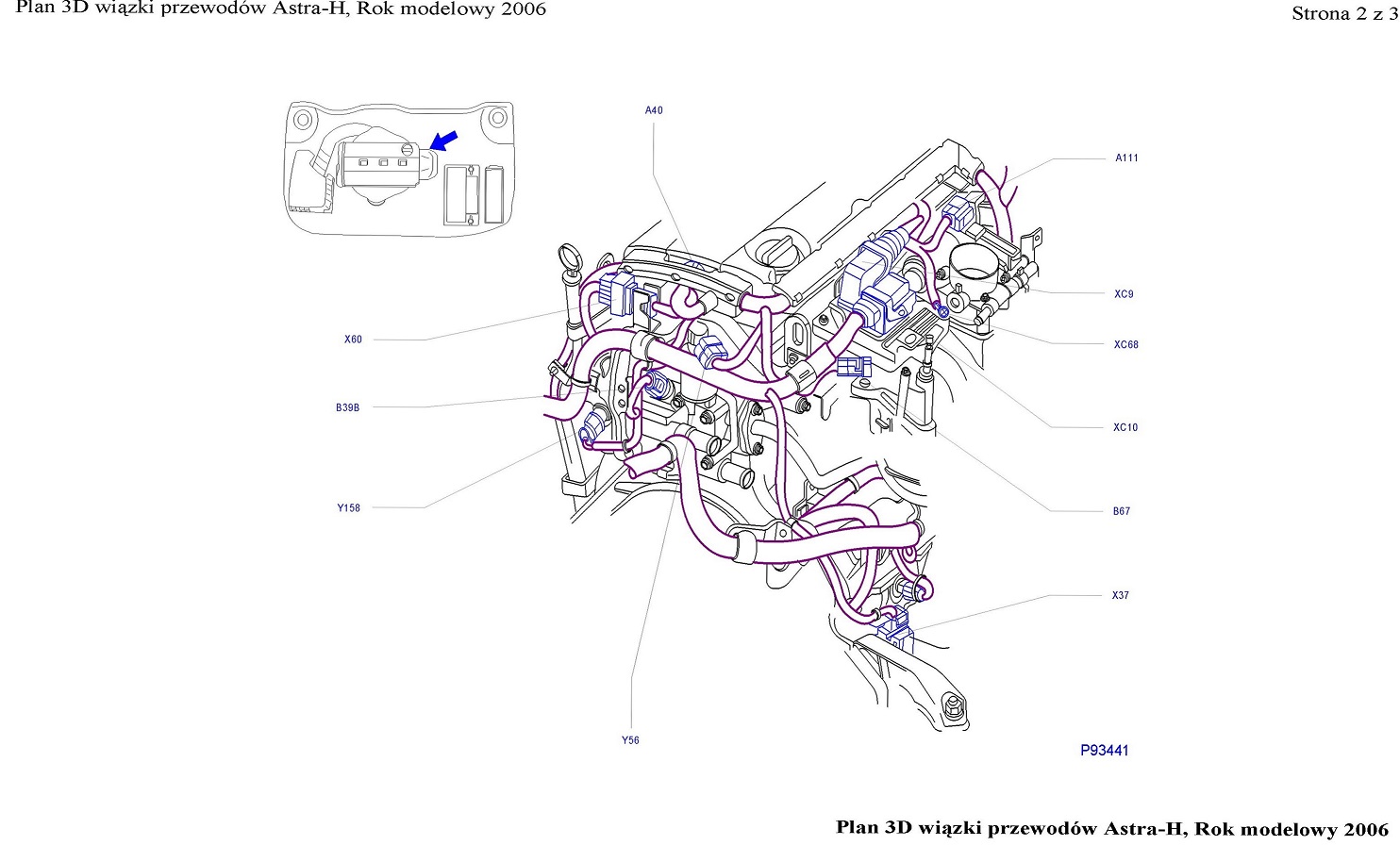 Plan 3D wiązki przewodów Astra-H, Rok modelowy 2006

Strona 2 z 3

A40

A111

XC9

XC68

XC10

B67

X37

X60

B39B

Y158

Y56

P93441

Plan 3D wiązki przewodów Astra-H, Rok modelowy 2006