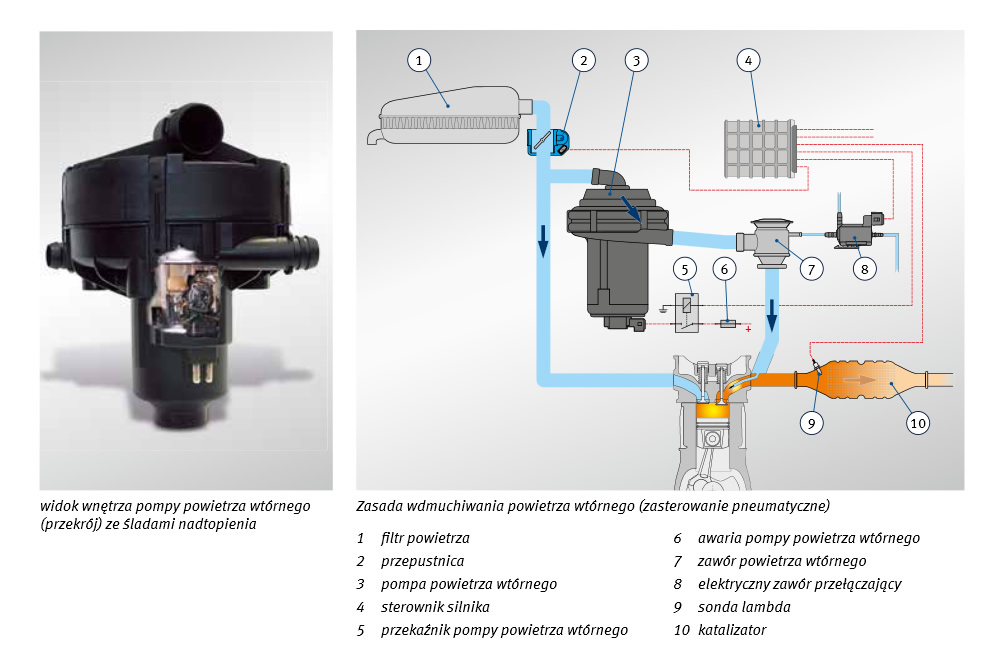 1

2

3

4

5

6

7

8

9

10

widok wnętrza pompy powietrza wtórnego (przekrój) ze śladami nadtopienia

Zasada wdmuchiwania powietrza wtórnego (zasterowanie pneumatyczne)

1 filtr powietrza
2 przepustnica
3 pompa powietrza wtórnego
4 sterownik silnika
5 przekaźnik pompy powietrza wtórnego

6 awaria pompy powietrza wtórnego
7 zawór powietrza wtórnego
8 elektryczny zawór przełączający
9 sonda lambda
10 katalizator